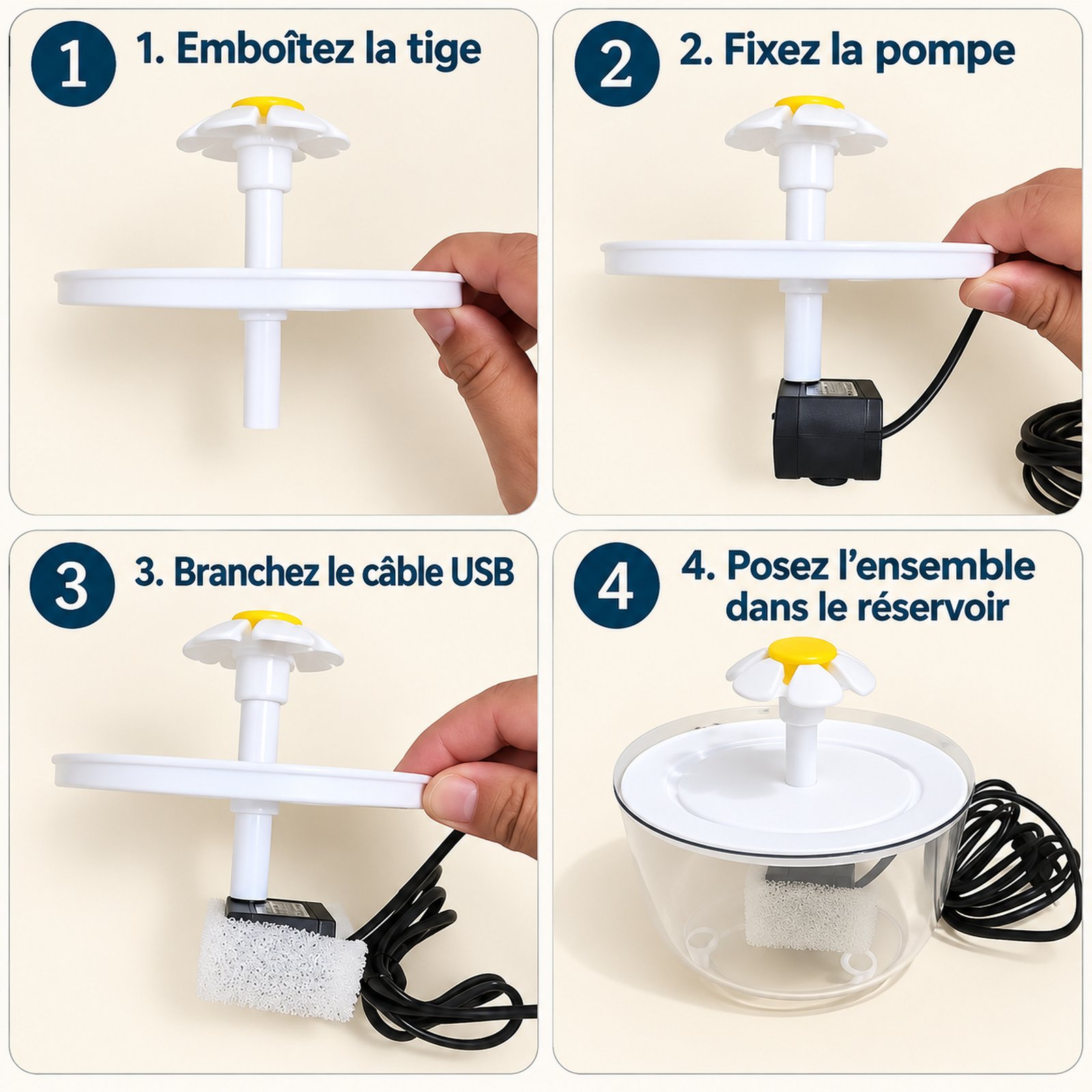 1

1. Emboîtez la tige

2

2. Fixez la pompe

3

3. Branchez le câble USB

4

4. Posez l'ensemble dans le réservoir